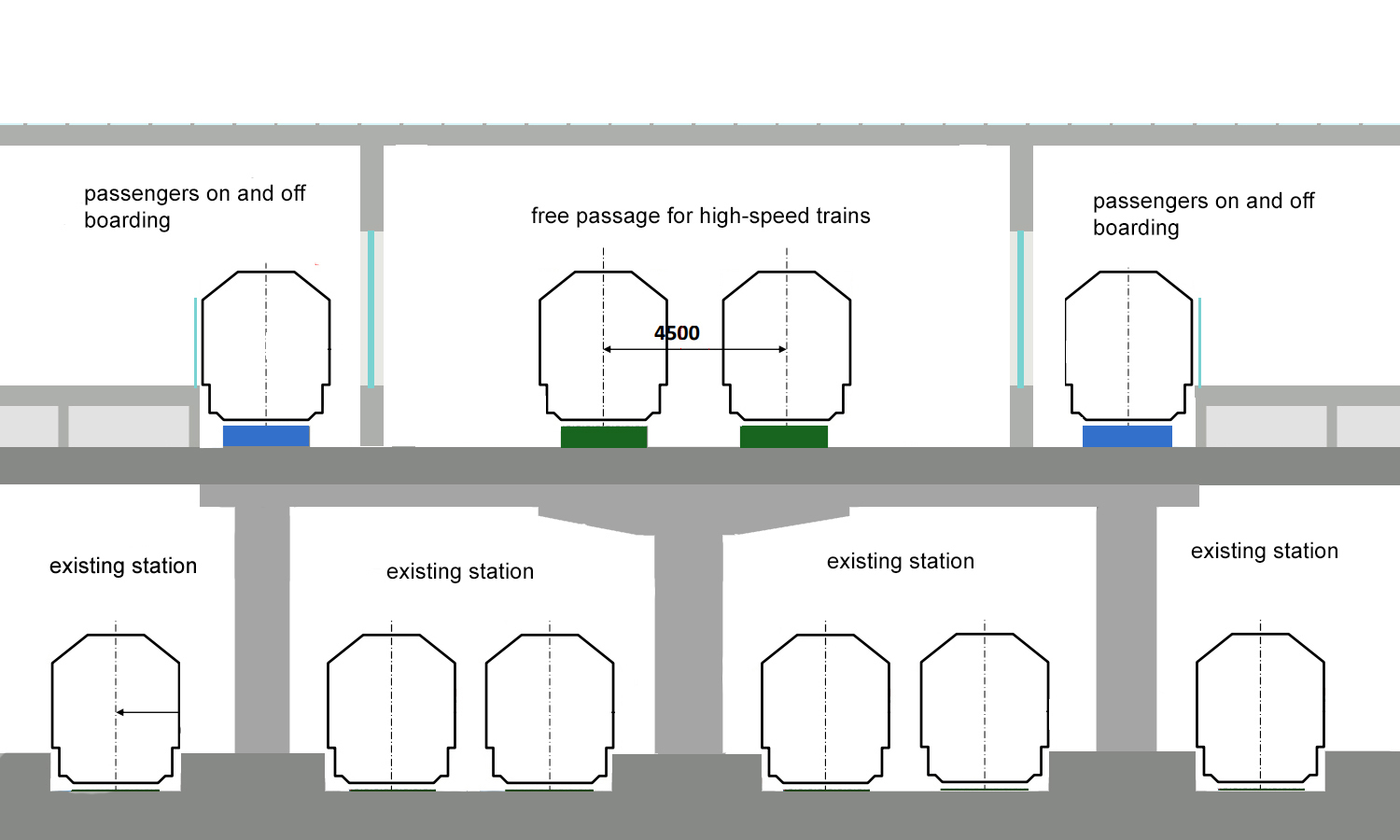 passengers on and off boarding

free passage for high-speed trains

passengers on and off boarding

4500

existing station

existing station

existing station

existing station